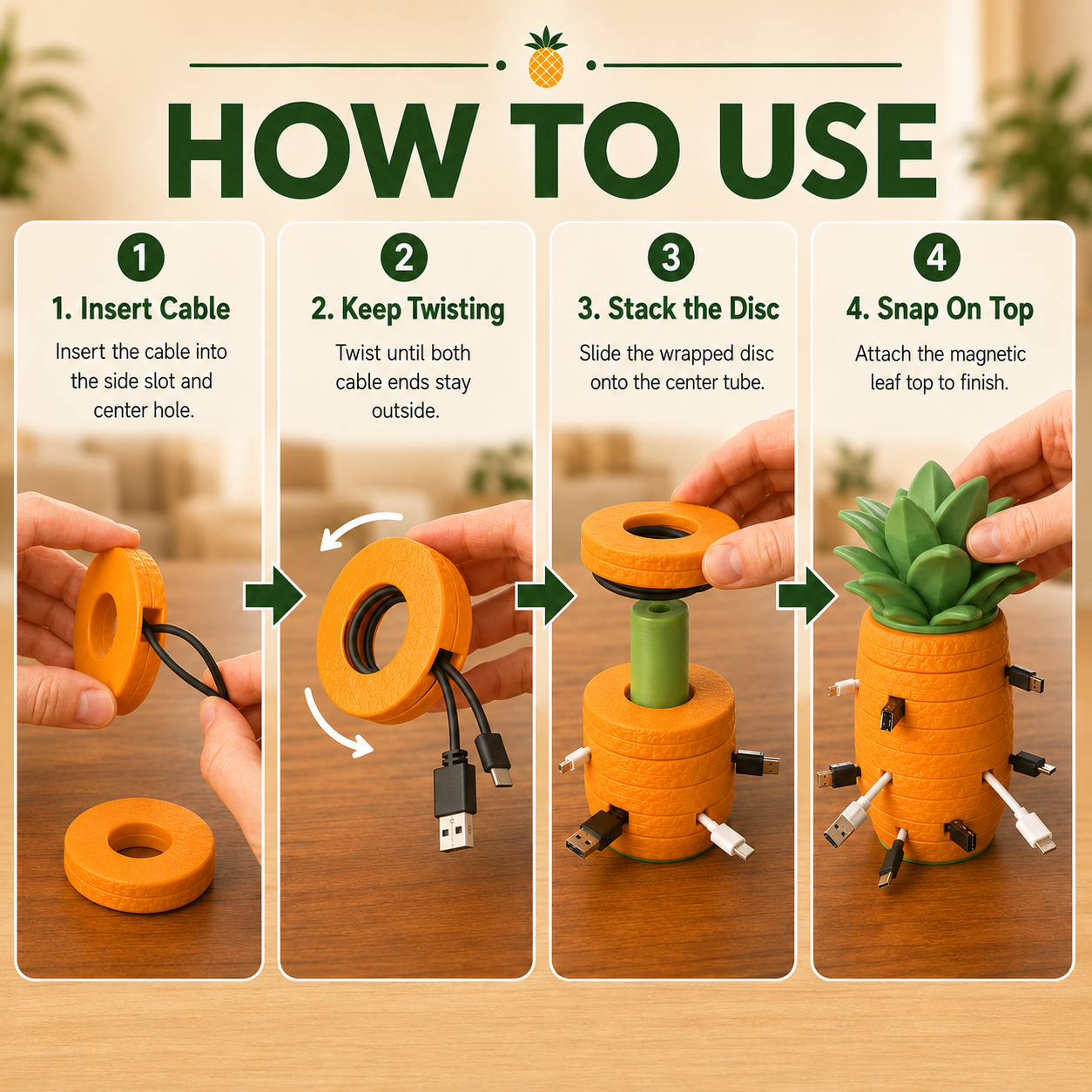 HOW TO USE

1

1. Insert Cable

Insert the cable into the side slot and center hole.

2

2. Keep Twisting

Twist until both cable ends stay outside.

3

3. Stack the Disc

Slide the wrapped disc onto the center tube.

4

4. Snap On Top

Attach the magnetic leaf top to finish.