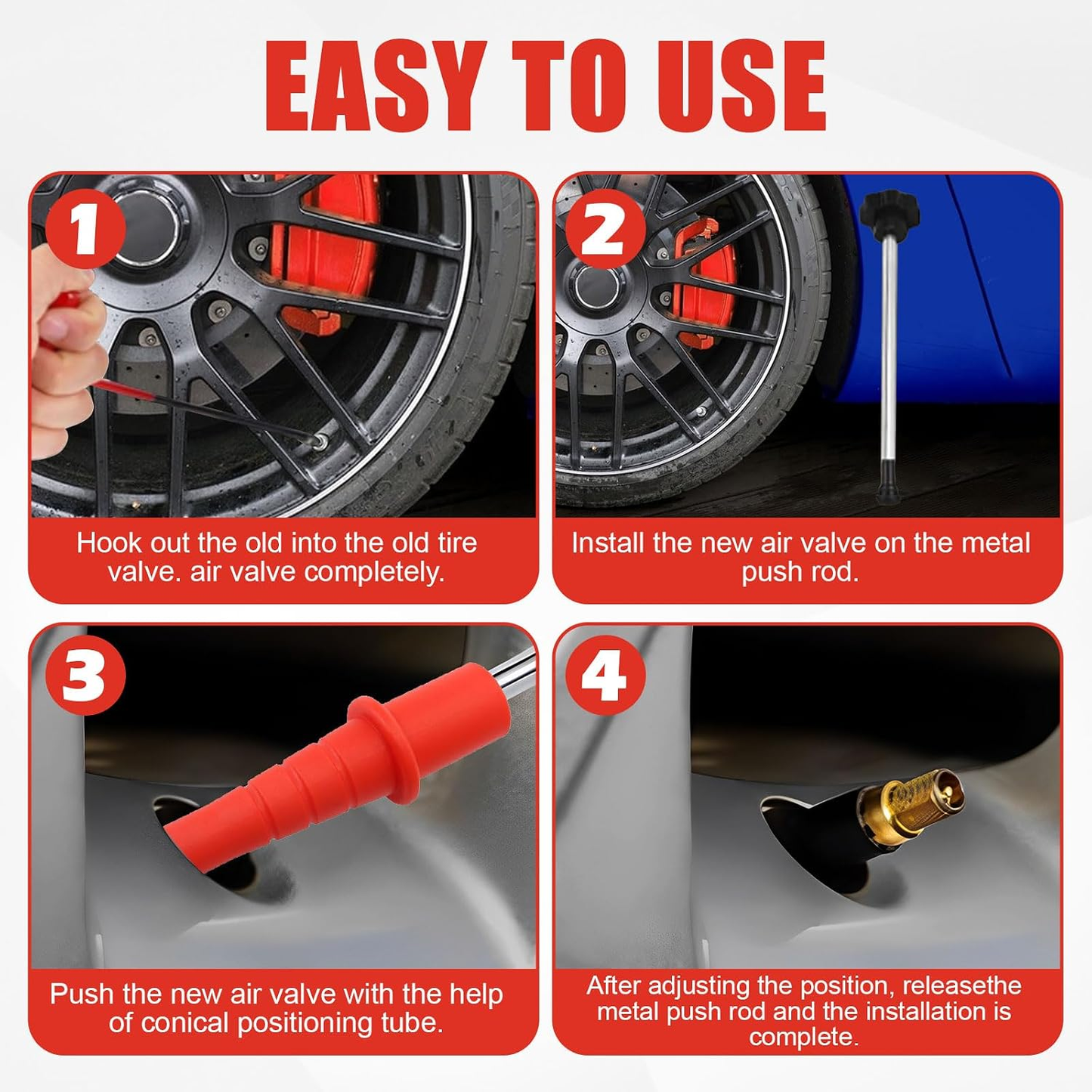 EASY TO USE

1

Hook out the old into the old tire valve. air valve completely.

2

Install the new air valve on the metal push rod.

3

Push the new air valve with the help of conical positioning tube.

4

After adjusting the position, releasethe metal push rod and the installation is complete.