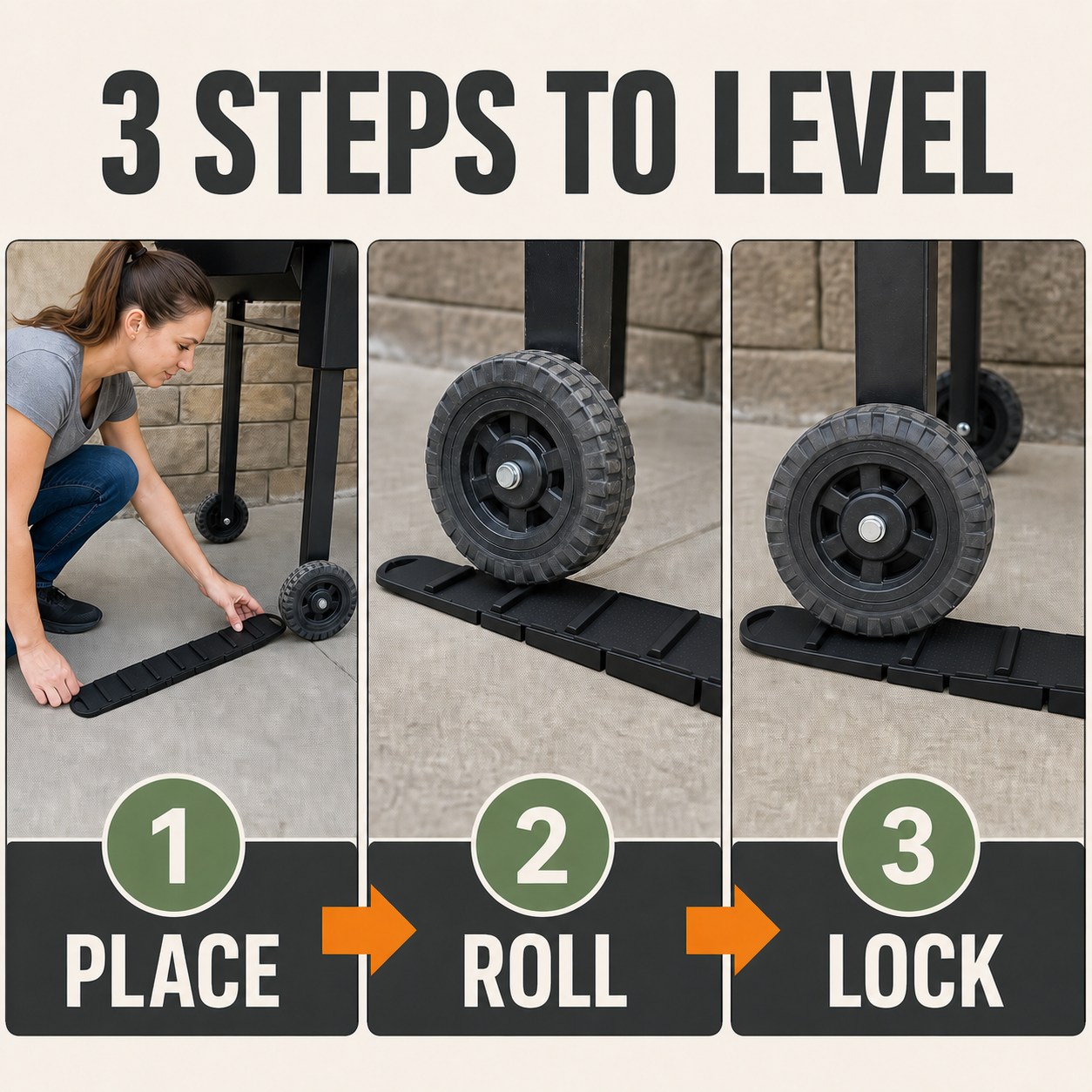 3 STEPS TO LEVEL

1
PLACE

2
ROLL

3
LOCK