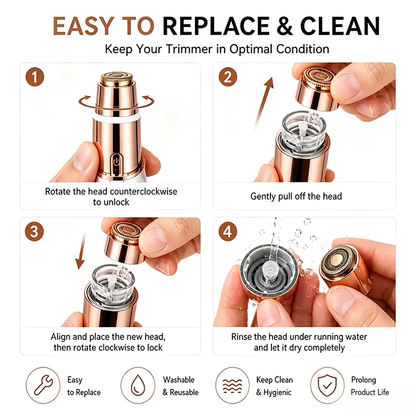 EASY TO REPLACE & CLEAN

Keep Your Trimmer in Optimal Condition

1

Rotate the head counterclockwise to unlock

2

Gently pull off the head

3

Align and place the new head, then rotate clockwise to lock

4

Rinse the head under running water and let it dry completely

Easy to Replace

Washable & Reusable

Keep Clean & Hygienic

Prolong Product Life