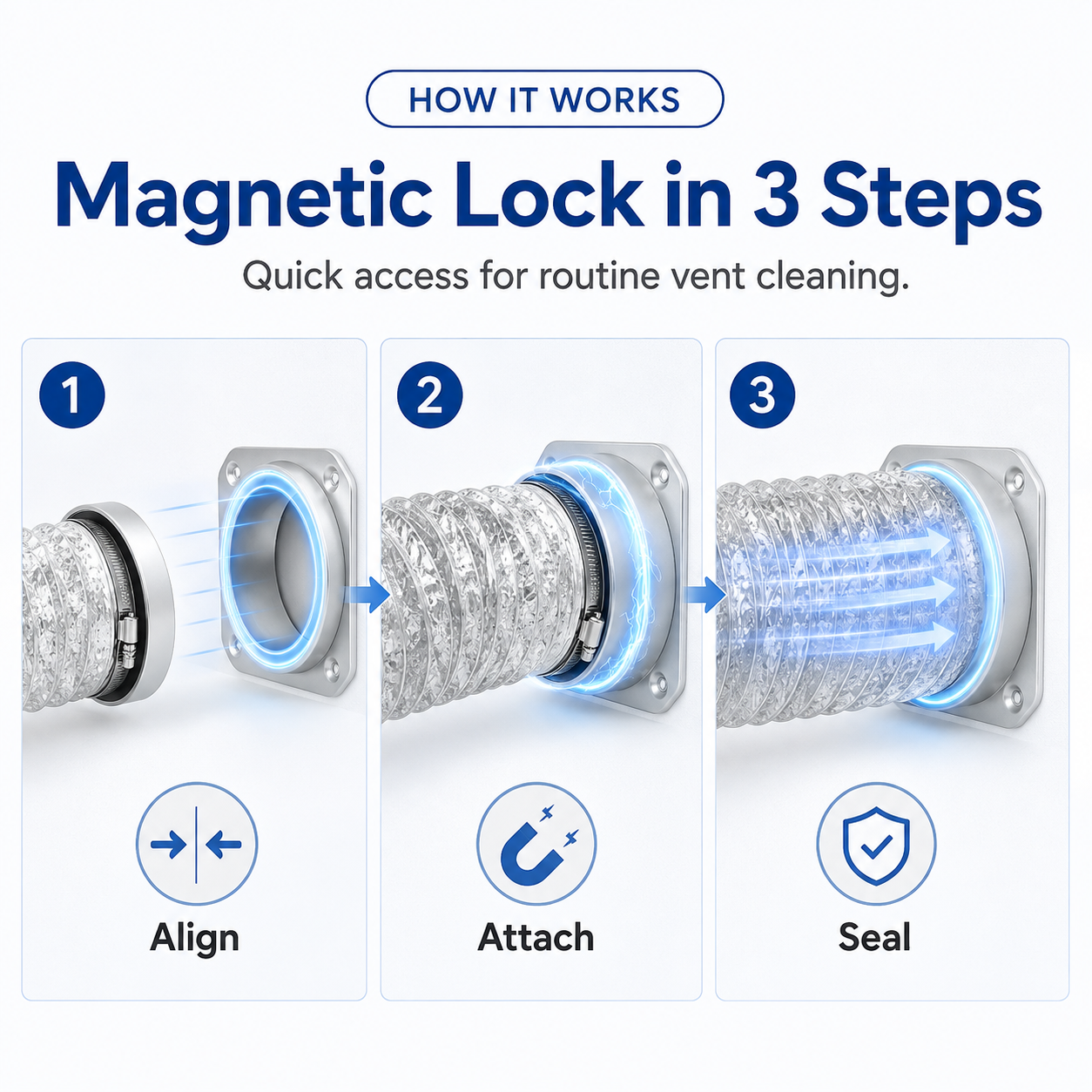 HOW IT WORKS

Magnetic Lock in 3 Steps

Quick access for routine vent cleaning.

1

Align

2

Attach

3

Seal