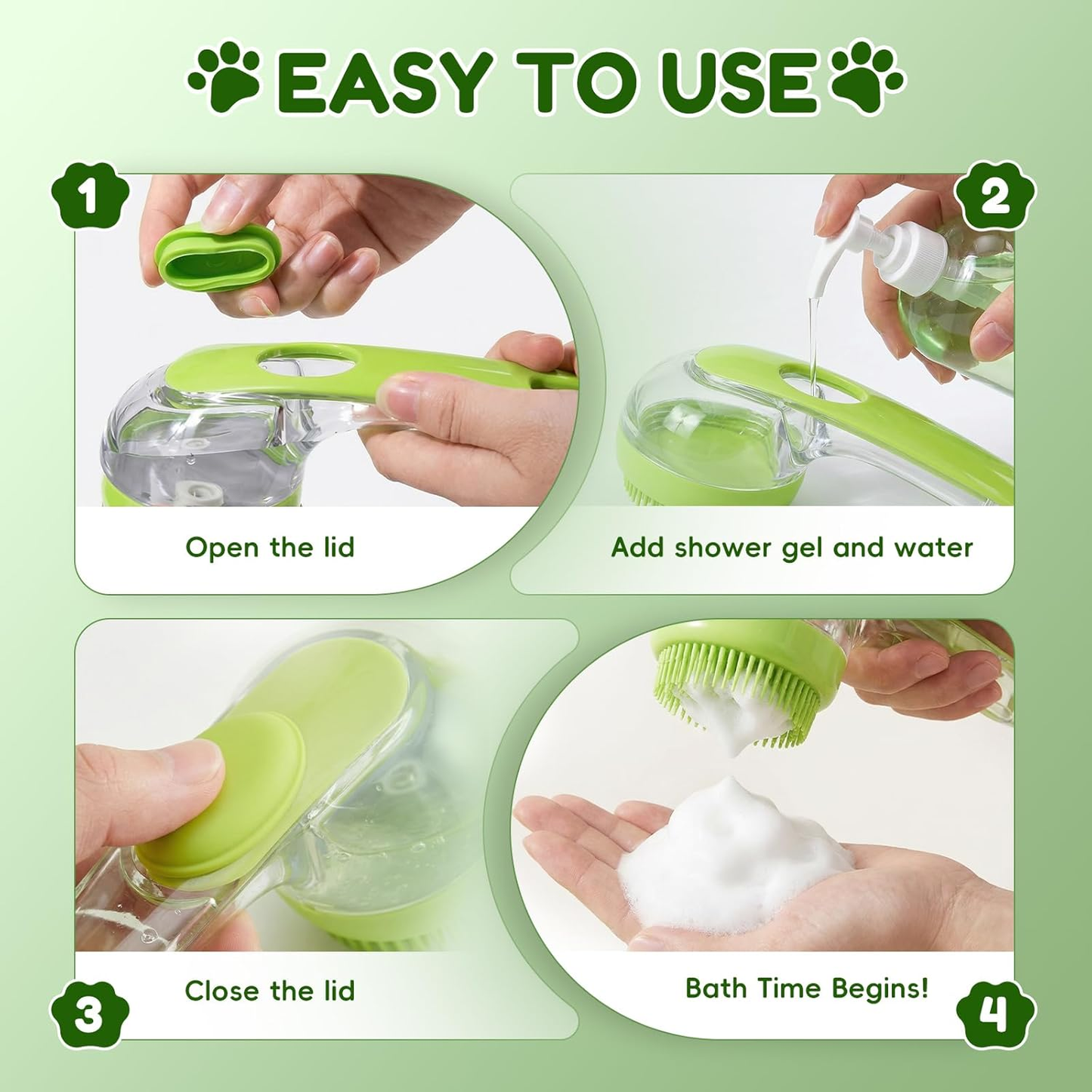 EASY TO USE

1

Open the lid

2

Add shower gel and water

3

Close the lid

4

Bath Time Begins!