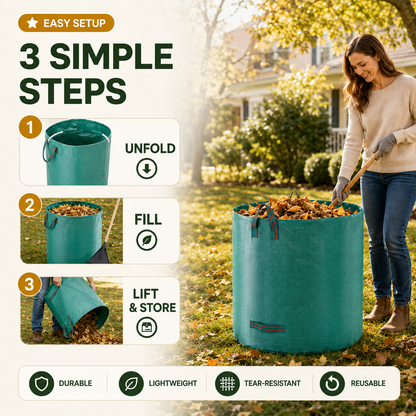 EASY SETUP

3 SIMPLE STEPS

1 UNFOLD

2 FILL

3 LIFT & STORE

DURABLE

LIGHTWEIGHT

TEAR-RESISTANT

REUSABLE