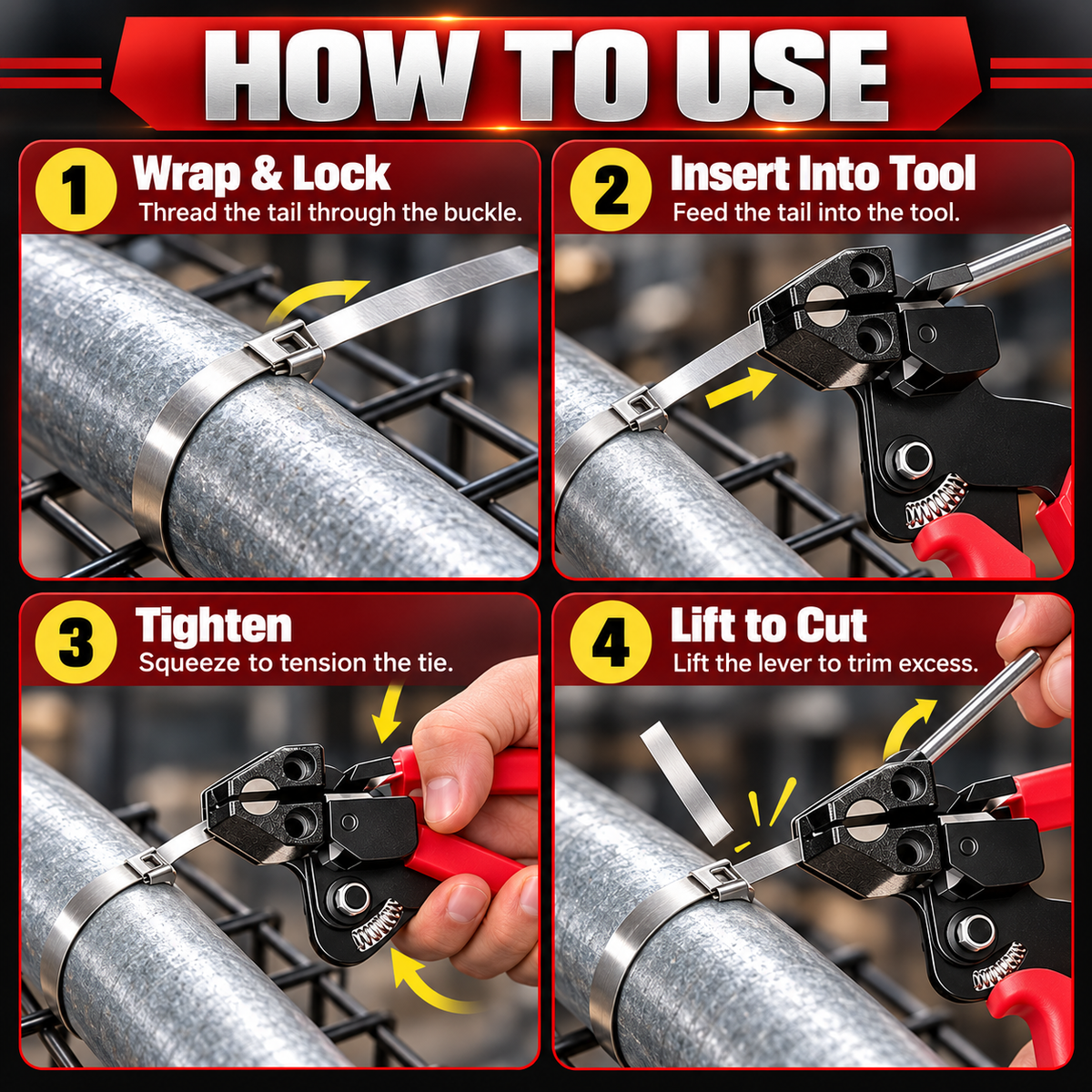 HOW TO USE

1 Wrap & Lock
Thread the tail through the buckle.

2 Insert Into Tool
Feed the tail into the tool.

3 Tighten
Squeeze to tension the tie.

4 Lift to Cut
Lift the lever to trim excess.