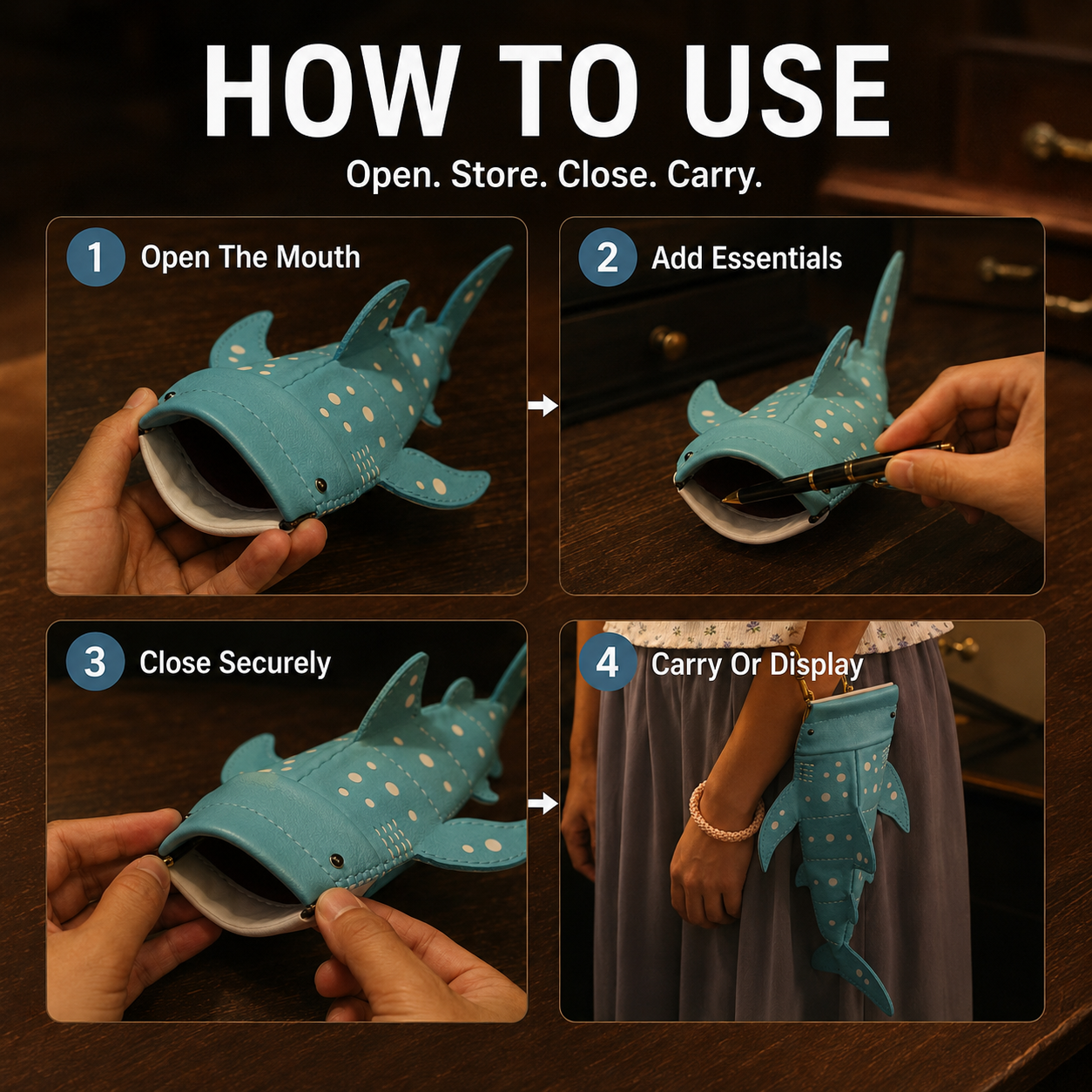 HOW TO USE

Open. Store. Close. Carry.

1 Open The Mouth

2 Add Essentials

3 Close Securely

4 Carry Or Display