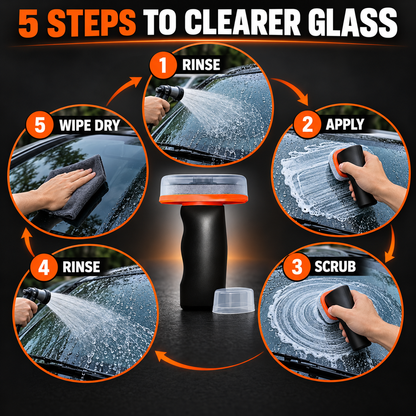 5 STEPS TO CLEARER GLASS

1 RINSE

2 APPLY

3 SCRUB

4 RINSE

5 WIPE DRY