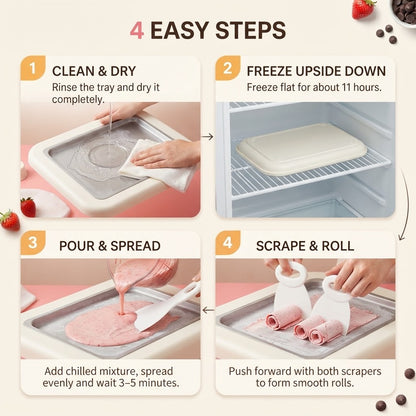 4 EASY STEPS

1
CLEAN & DRY
Rinse the tray and dry it completely.

2
FREEZE UPSIDE DOWN
Freeze flat for about 11 hours.

3
POUR & SPREAD
Add chilled mixture, spread evenly and wait 3–5 minutes.

4
SCRAPE & ROLL
Push forward with both scrapers to form smooth rolls.