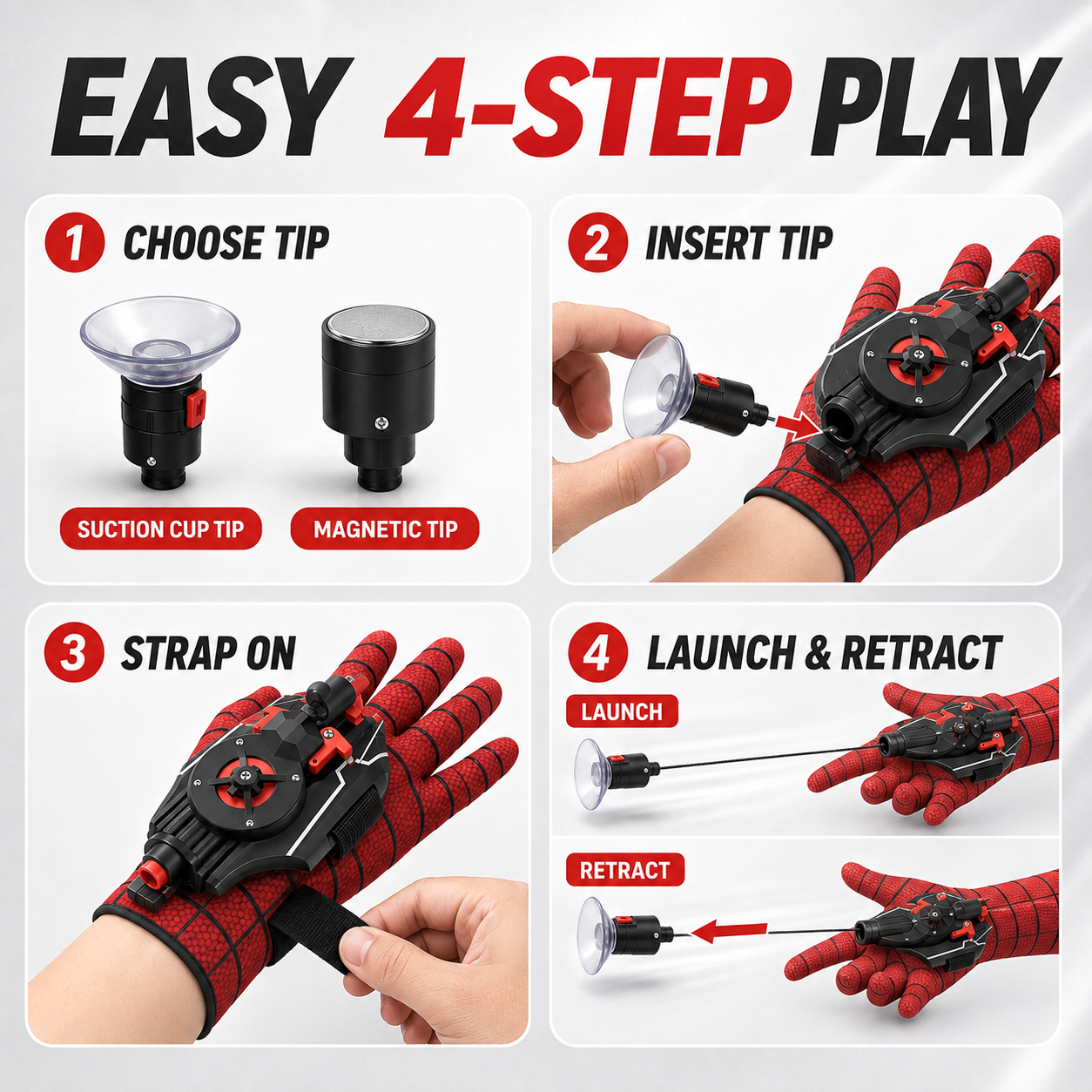 EASY 4-STEP PLAY

1 CHOOSE TIP

SUCTION CUP TIP

MAGNETIC TIP

2 INSERT TIP

3 STRAP ON

4 LAUNCH & RETRACT

LAUNCH

RETRACT