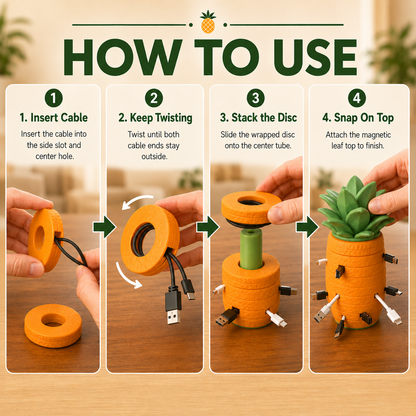 HOW TO USE

1

1. Insert Cable

Insert the cable into the side slot and center hole.

2

2. Keep Twisting

Twist until both cable ends stay outside.

3

3. Stack the Disc

Slide the wrapped disc onto the center tube.

4

4. Snap On Top

Attach the magnetic leaf top to finish.