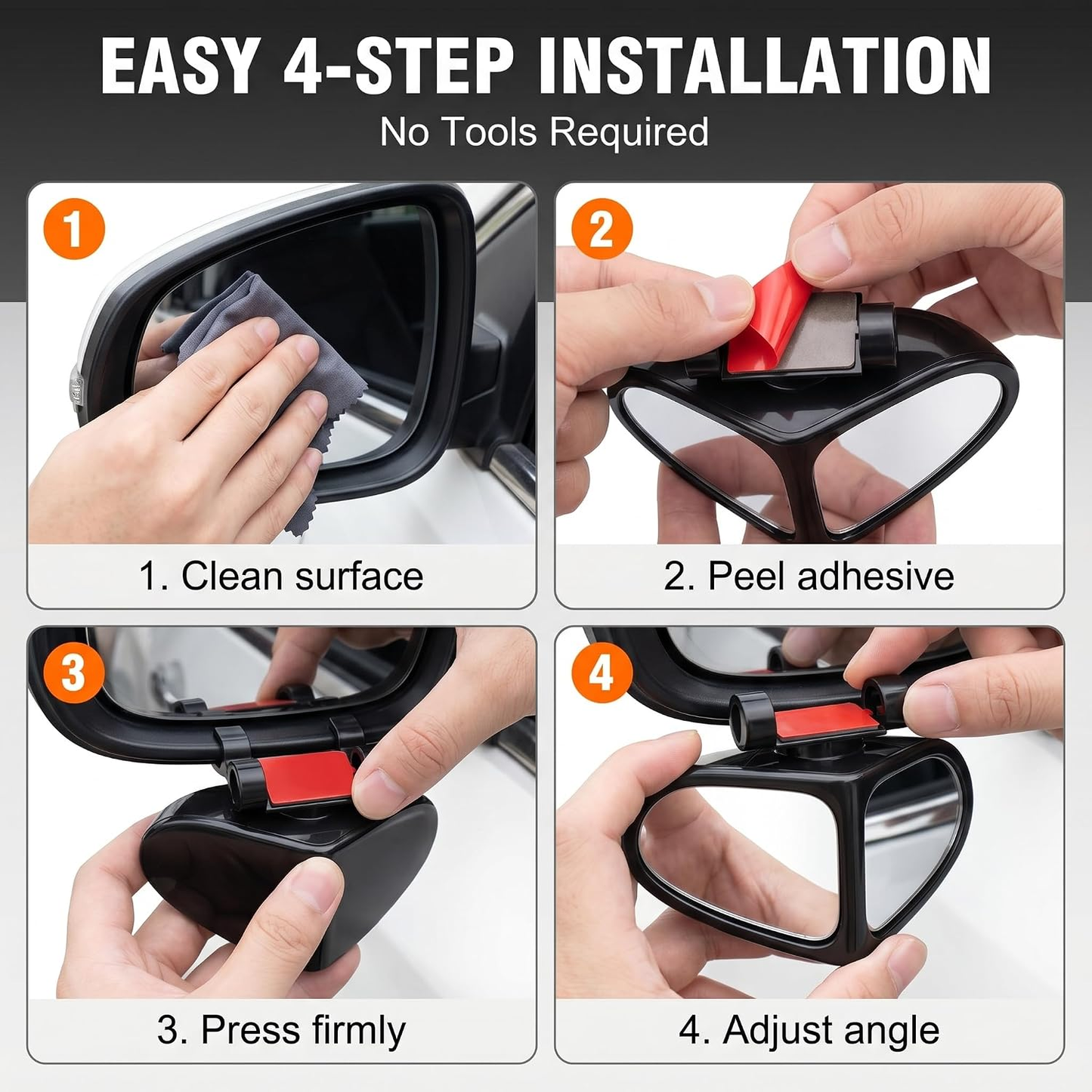 EASY 4-STEP INSTALLATION

No Tools Required

1

1. Clean surface

2

2. Peel adhesive

3

3. Press firmly

4

4. Adjust angle